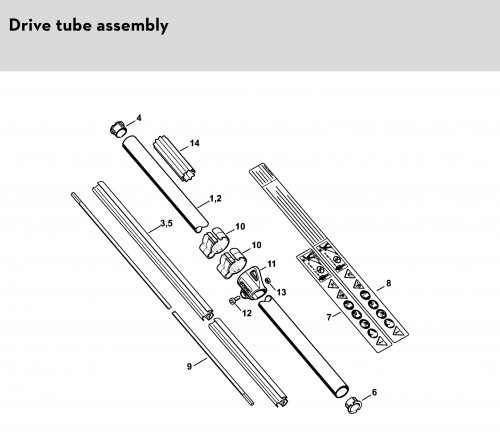 Drive tube assembly

4
14
1,2
3,5
10
10
11
13
12
8
7
9
6